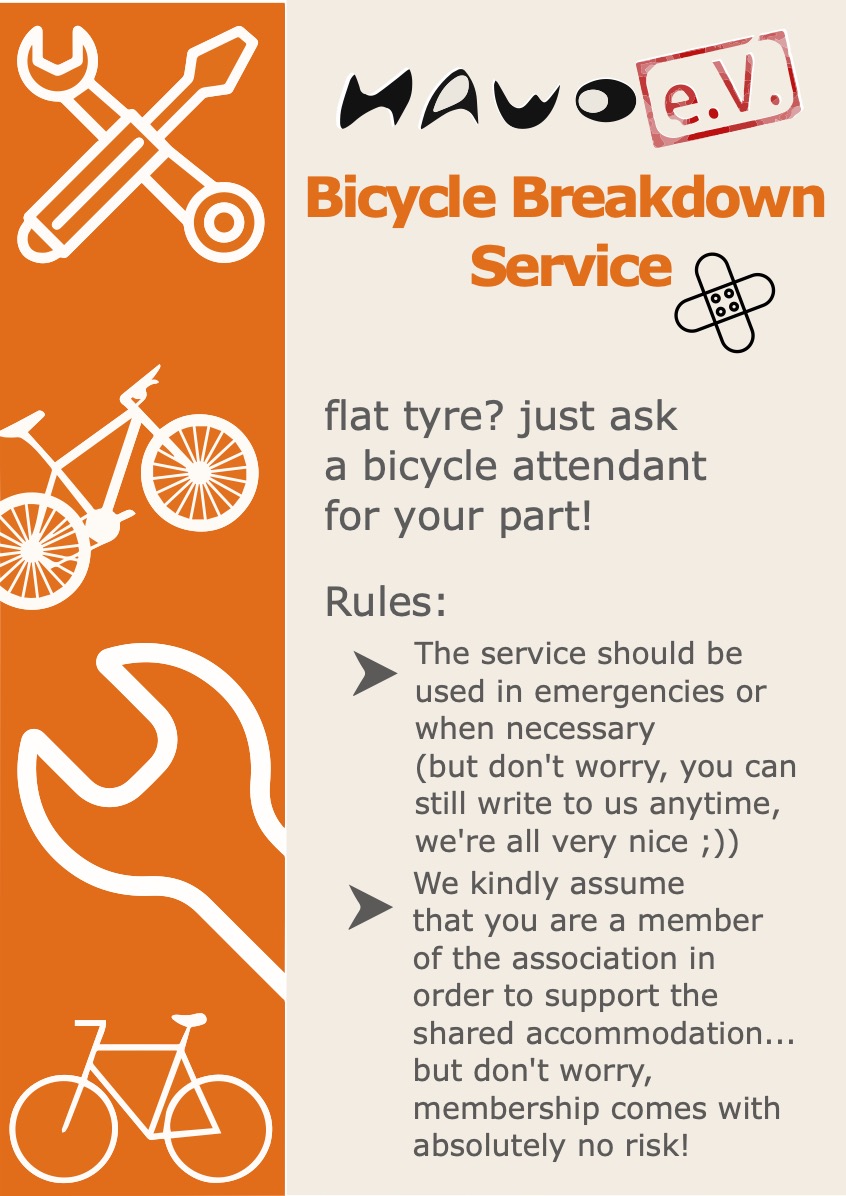 HAWO e.V.

Bicycle Breakdown Service

flat tyre? just ask a bicycle attendant for your part!

Rules:

The service should be used in emergencies or when necessary (but don't worry, you can still write to us anytime, we're all very nice ;))

We kindly assume that you are a member of the association in order to support the shared accommodation... but don't worry, membership comes with absolutely no risk!